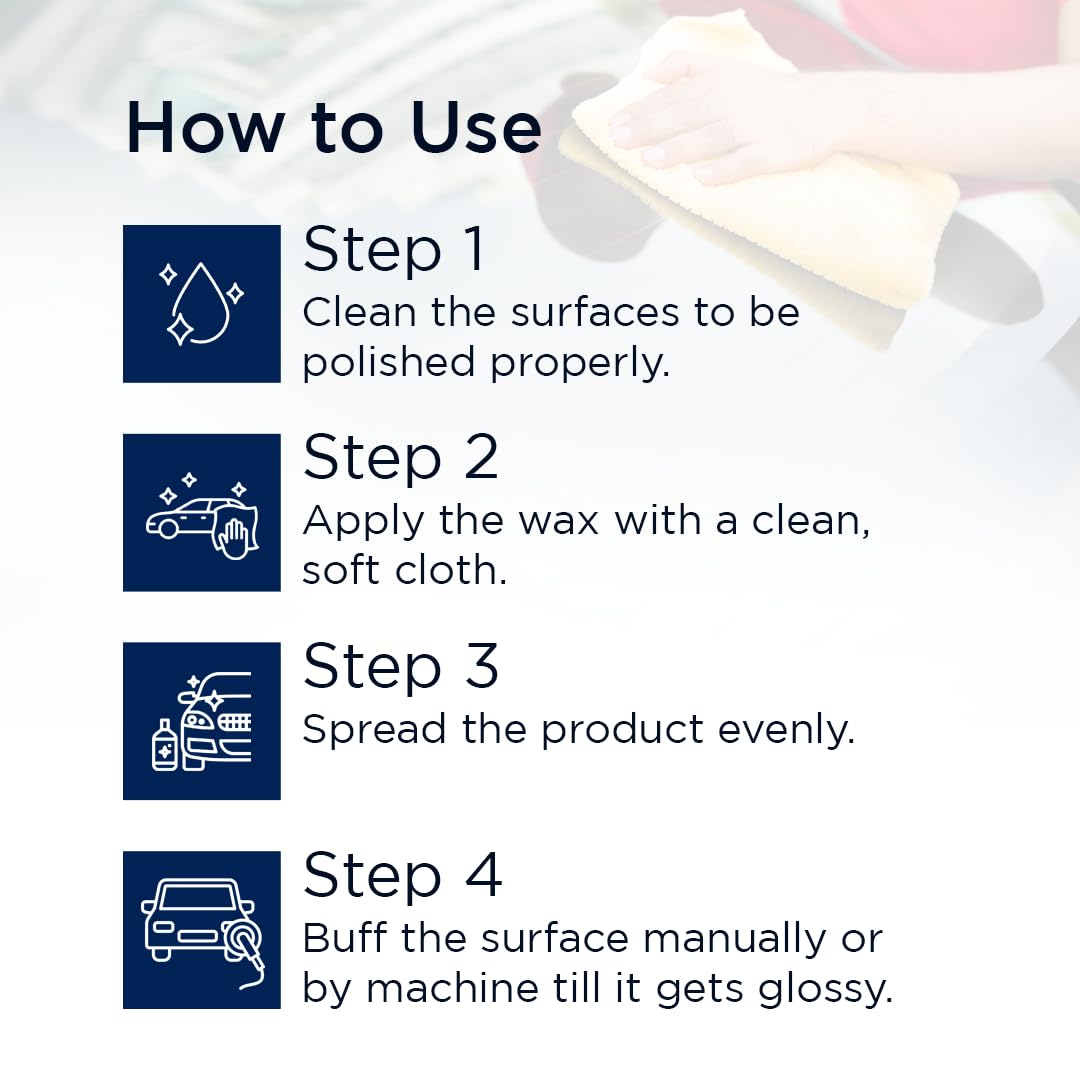 How to Use

Step 1
Clean the surfaces to be polished properly.

Step 2
Apply the wax with a clean, soft cloth.

Step 3
Spread the product evenly.

Step 4
Buff the surface manually or by machine till it gets glossy.